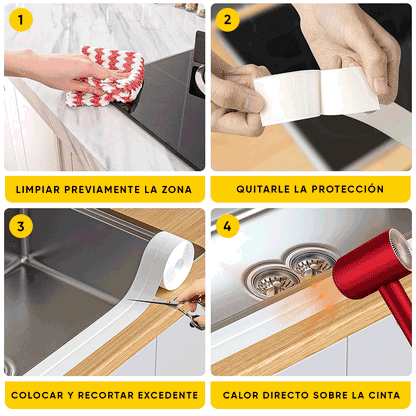 1

LIMPIAR PREVIAMENTE LA ZONA

2

QUITARLE LA PROTECCIÓN

3

COLOCAR Y RECORTAR EXCEDENTE

4

CALOR DIRECTO SOBRE LA CINTA